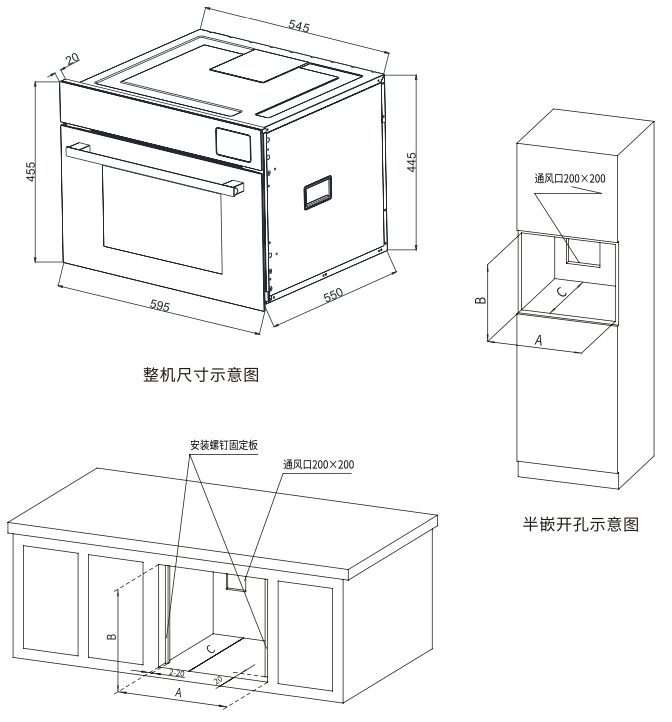 545

20

455

445

595

550

整机尺寸示意图

通风口200×200

B

C

A

半嵌开孔示意图

安装螺钉固定板

通风口200×200

B

C

2-20

20

A